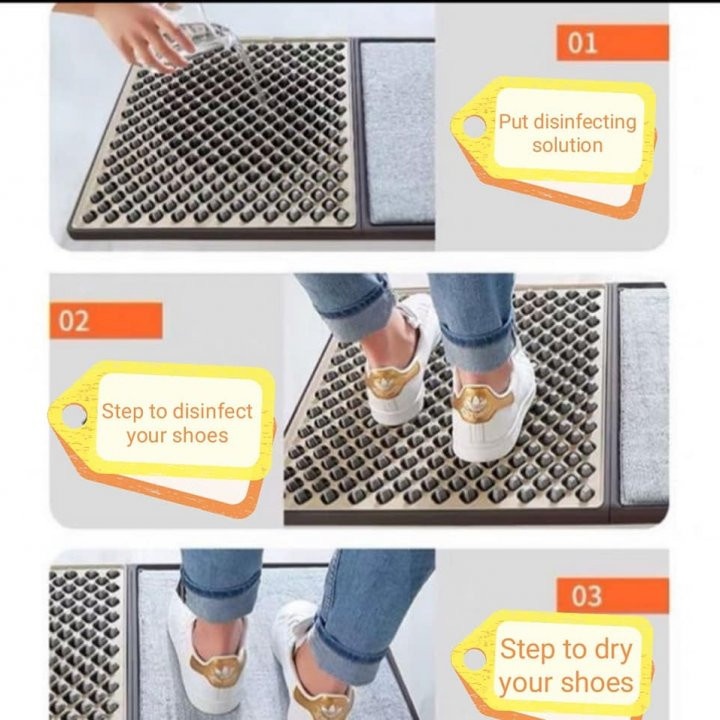 01

Put disinfecting solution

02

Step to disinfect your shoes

03

Step to dry your shoes